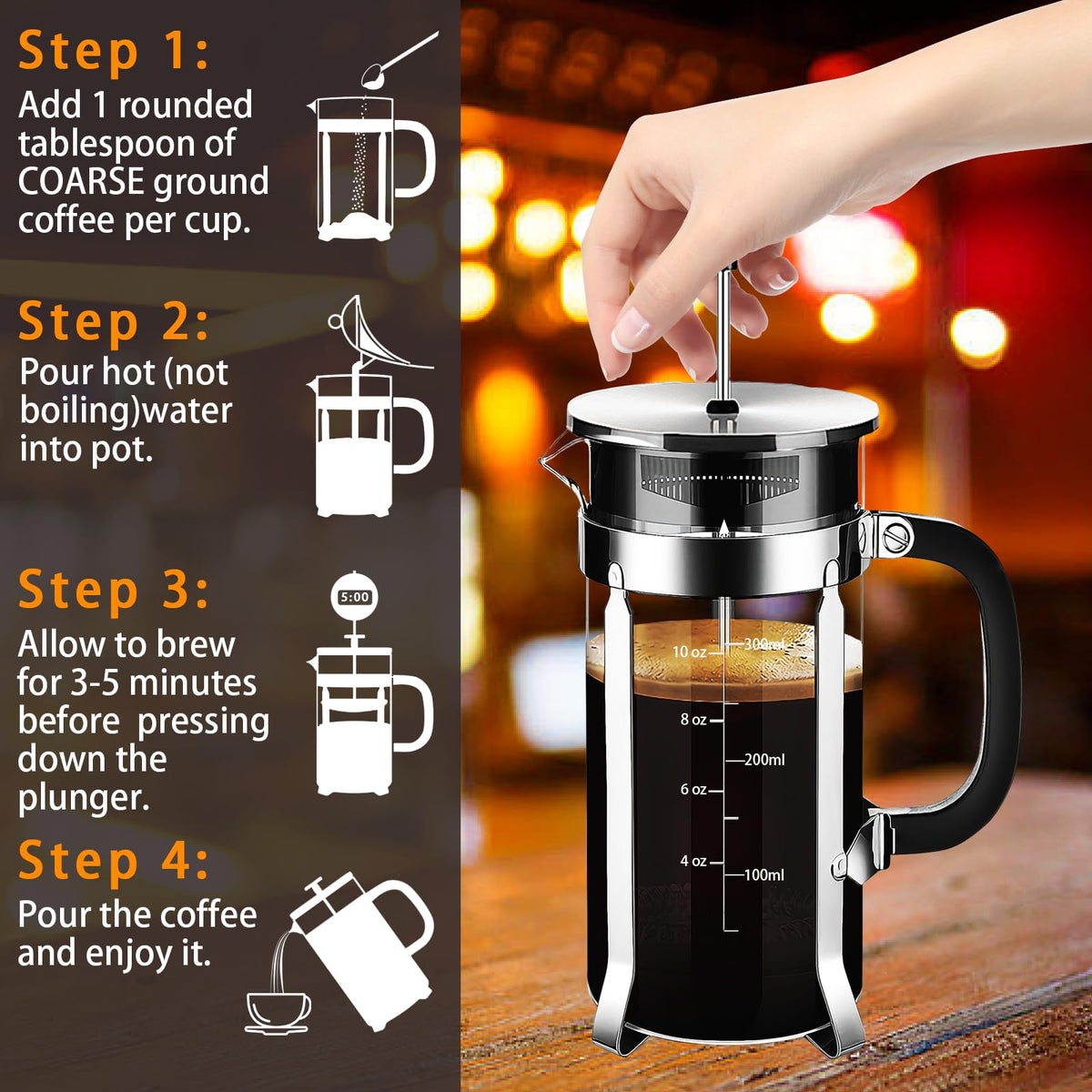 Step 1:
Add 1 rounded tablespoon of COARSE ground coffee per cup.

Step 2:
Pour hot (not boiling)water into pot.

Step 3:
Allow to brew for 3-5 minutes before pressing down the plunger.

5:00

Step 4:
Pour the coffee and enjoy it.

10 oz
300ml
8 oz
200ml
6 oz
4 oz
100ml